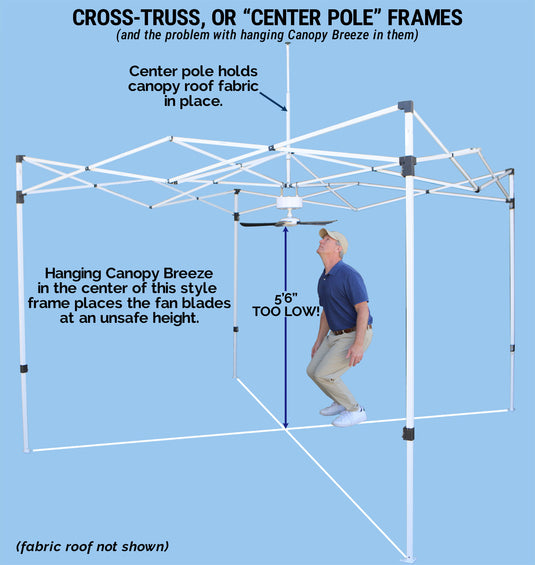 CROSS-TRUSS, OR "CENTER POLE" FRAMES
(and the problem with hanging Canopy Breeze in them)

Center pole holds canopy roof fabric in place.

Hanging Canopy Breeze in the center of this style frame places the fan blades at an unsafe height.

5'6"
TOO LOW!

(fabric roof not shown)